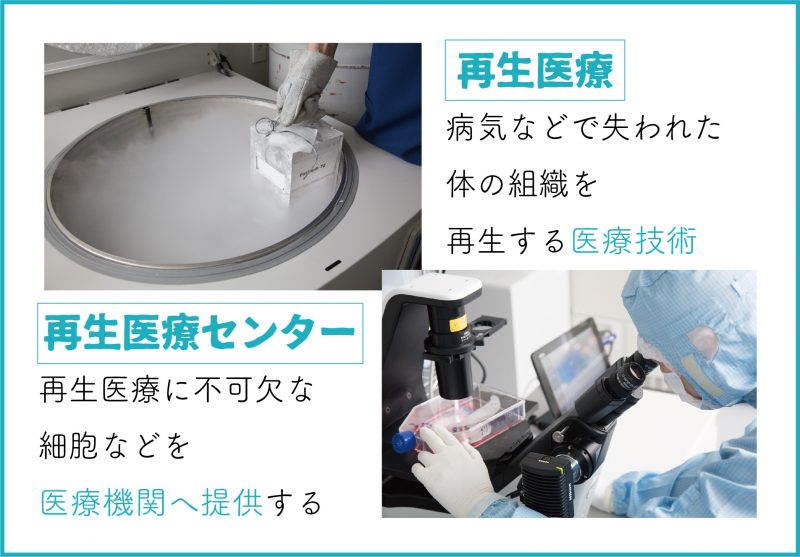 再生医療
病気などで失われた
体の組織を
再生する医療技術

再生医療センター
再生医療に不可欠な
細胞などを
医療機関へ提供する